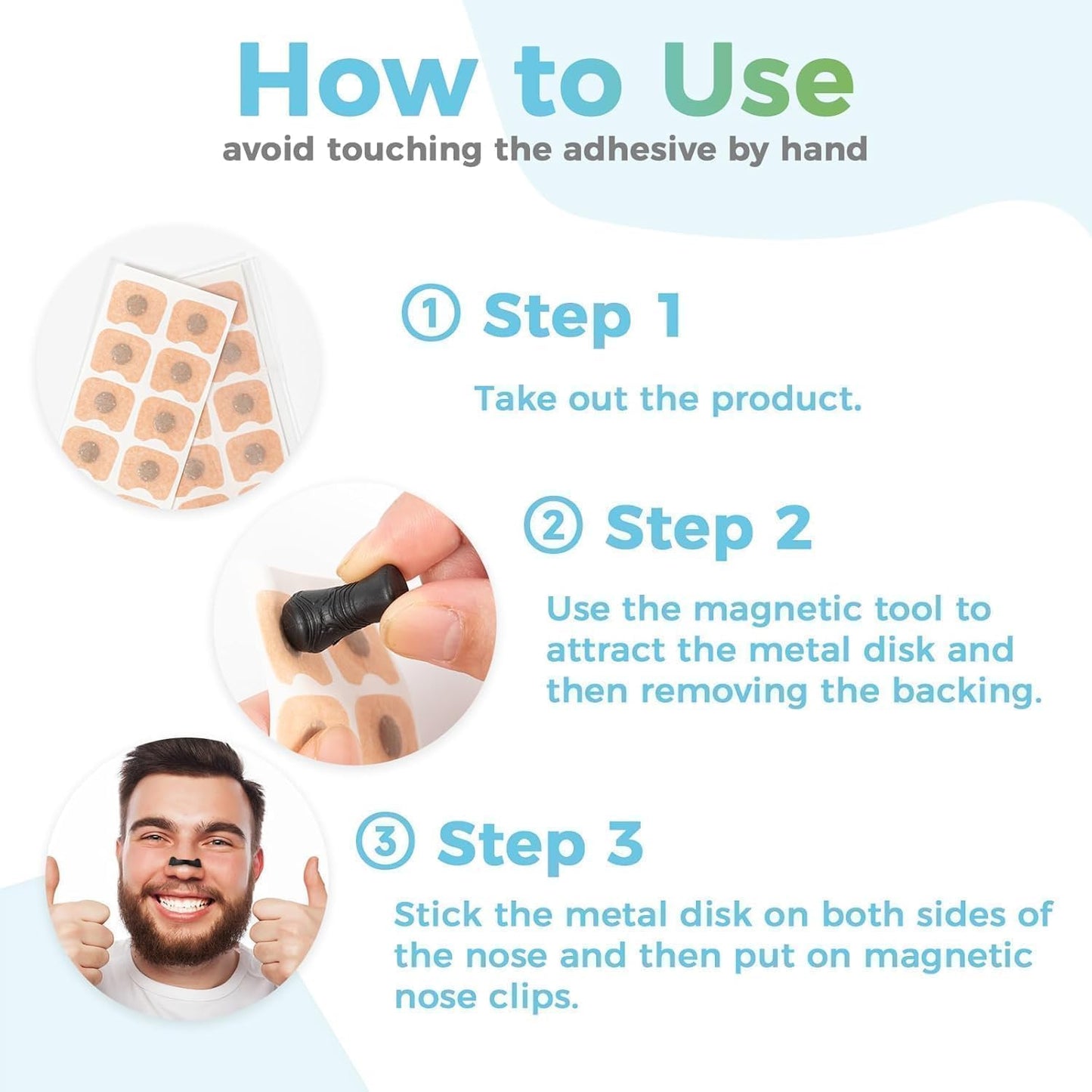 How to Use

avoid touching the adhesive by hand

① Step 1

Take out the product.

② Step 2

Use the magnetic tool to attract the metal disk and then removing the backing.

③ Step 3

Stick the metal disk on both sides of the nose and then put on magnetic nose clips.